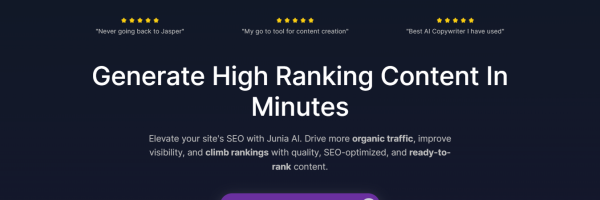 ★★★★★
"Never going back to Jasper"

★★★★★
"My go to tool for content creation"

★★★★★
"Best AI Copywriter I have used"

Generate High Ranking Content In Minutes

Elevate your site's SEO with Junia AI. Drive more organic traffic, improve visibility, and climb rankings with quality, SEO-optimized, and ready-to-rank content.